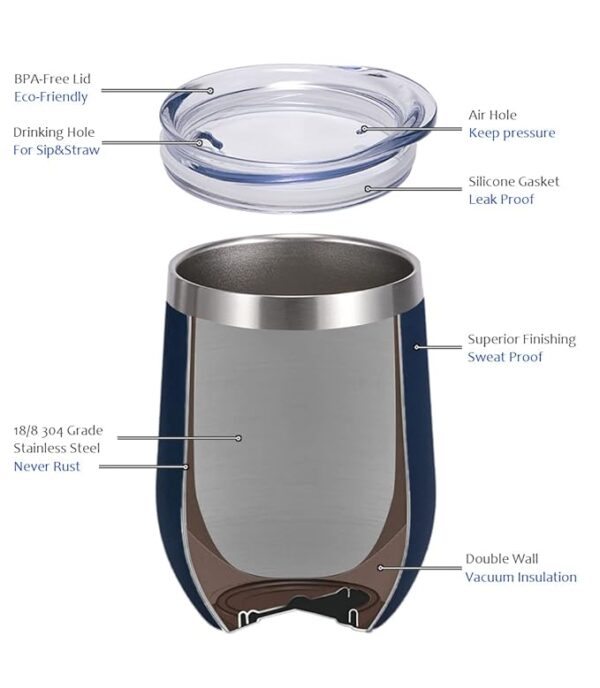 BPA-Free Lid
Eco-Friendly

Drinking Hole
For Sip&Straw

Air Hole
Keep pressure

Silicone Gasket
Leak Proof

Superior Finishing
Sweat Proof

18/8 304 Grade
Stainless Steel
Never Rust

Double Wall
Vacuum Insulation